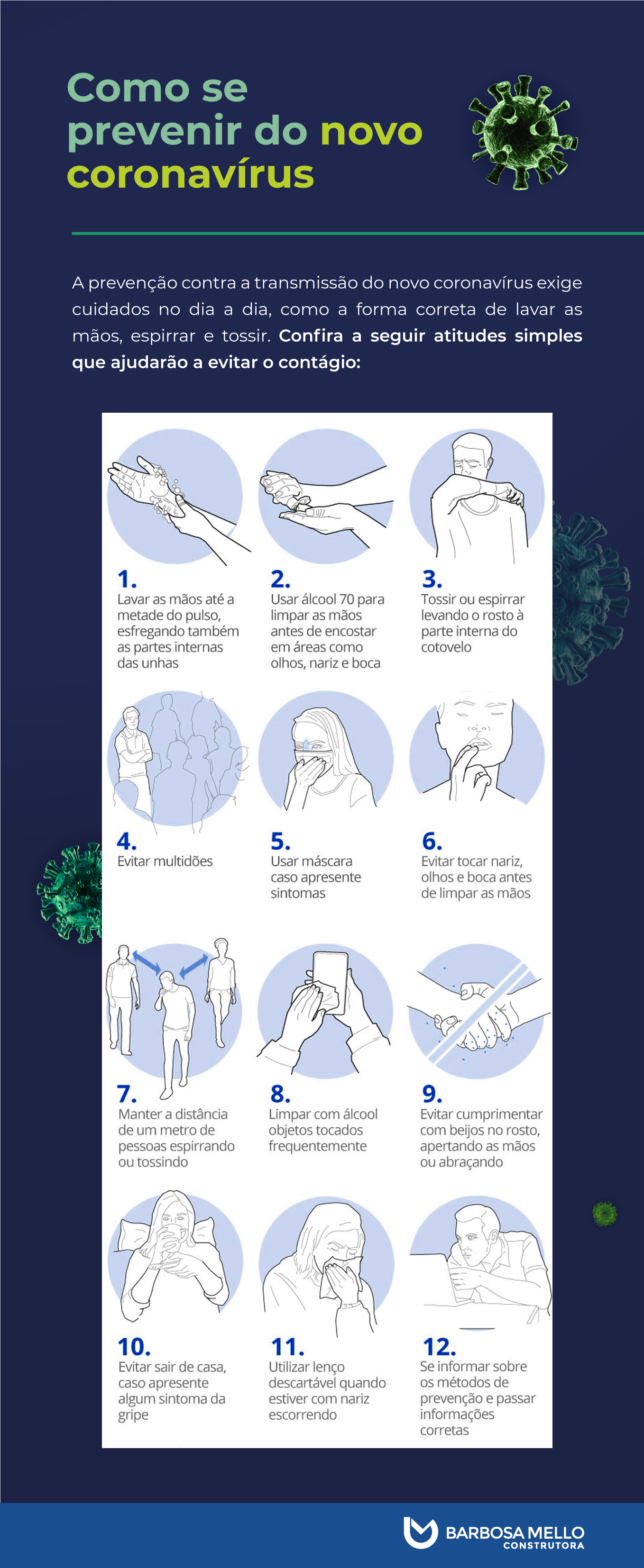 Como se prevenir do novo coronavírus

A prevenção contra a transmissão do novo coronavírus exige cuidados no dia a dia, como a forma correta de lavar as mãos, espirrar e tossir. Confira a seguir atitudes simples que ajudarão a evitar o contágio:

1. Lavar as mãos até a metade do pulso, esfregando também as partes internas das unhas

2. Usar álcool 70 para limpar as mãos antes de encostar em áreas como olhos, nariz e boca

3. Tossir ou espirrar levando o rosto à parte interna do cotovelo

4. Evitar multidões

5. Usar máscara caso apresente sintomas

6. Evitar tocar nariz, olhos e boca antes de limpar as mãos

7. Manter a distância de um metro de pessoas espirrando ou tossindo

8. Limpar com álcool objetos tocados frequentemente

9. Evitar cumprimentar com beijos no rosto, apertando as mãos ou abraçando

10. Evitar sair de casa, caso apresente algum sintoma da gripe

11. Utilizar lenço descartável quando estiver com nariz escorrendo

12. Se informar sobre os métodos de prevenção e passar informações corretas

BARBOSA MELLO
CONSTRUTORA